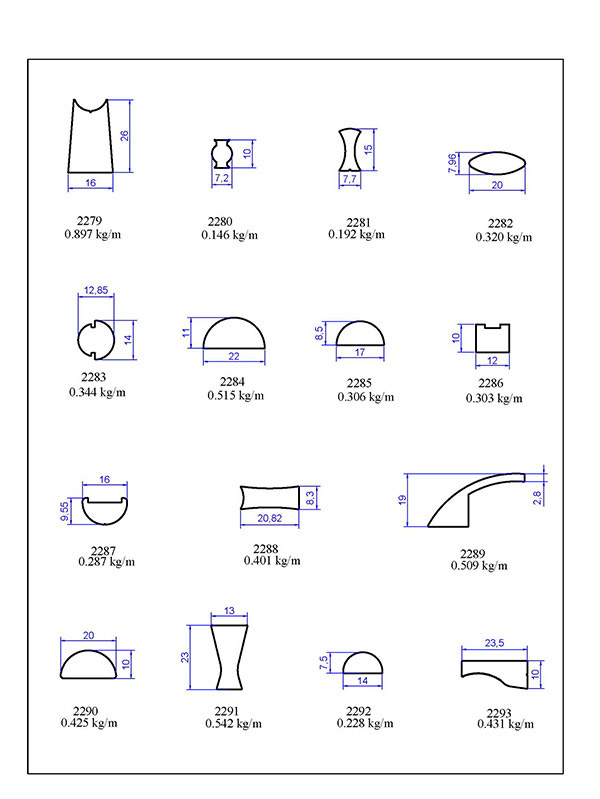 26
16
2279
0.897 kg/m

10
7,2
2280
0.146 kg/m

15
7,7
2281
0.192 kg/m

7,96
20
2282
0.320 kg/m

12,85
14
2283
0.344 kg/m

11
22
2284
0.515 kg/m

8,5
17
2285
0.306 kg/m

10
12
2286
0.303 kg/m

16
9,55
2287
0.287 kg/m

8,3
20,82
2288
0.401 kg/m

19
2,8
2289
0.509 kg/m

20
10
2290
0.425 kg/m

13
23
2291
0.542 kg/m

7,5
14
2292
0.228 kg/m

23,5
10
2293
0.431 kg/m