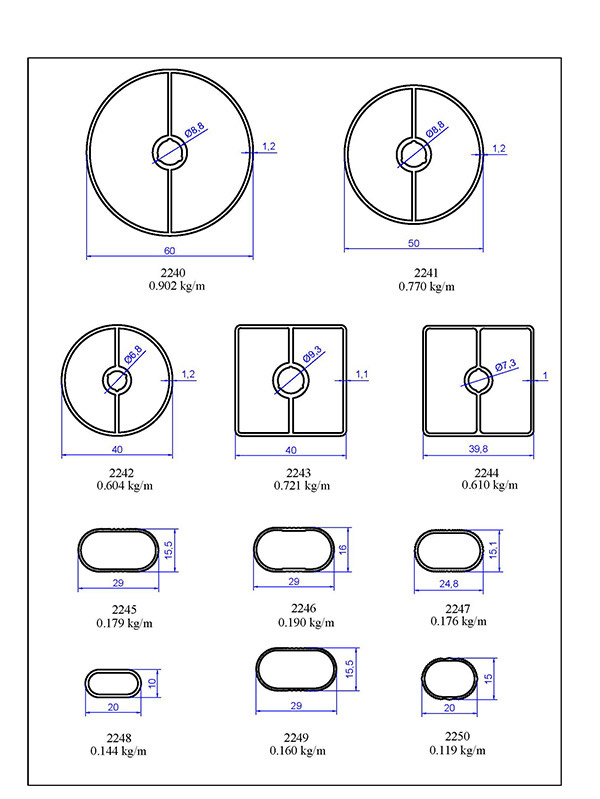 Ø8,8
1,2
60
2240
0.902 kg/m

Ø8,8
1,2
50
2241
0.770 kg/m

Ø6,8
1,2
40
2242
0.604 kg/m

Ø9,3
1,1
40
2243
0.721 kg/m

Ø7,3
1
39,8
2244
0.610 kg/m

15,5
29
2245
0.179 kg/m

16
29
2246
0.190 kg/m

15,1
24,8
2247
0.176 kg/m

10
20
2248
0.144 kg/m

15,5
29
2249
0.160 kg/m

15
20
2250
0.119 kg/m