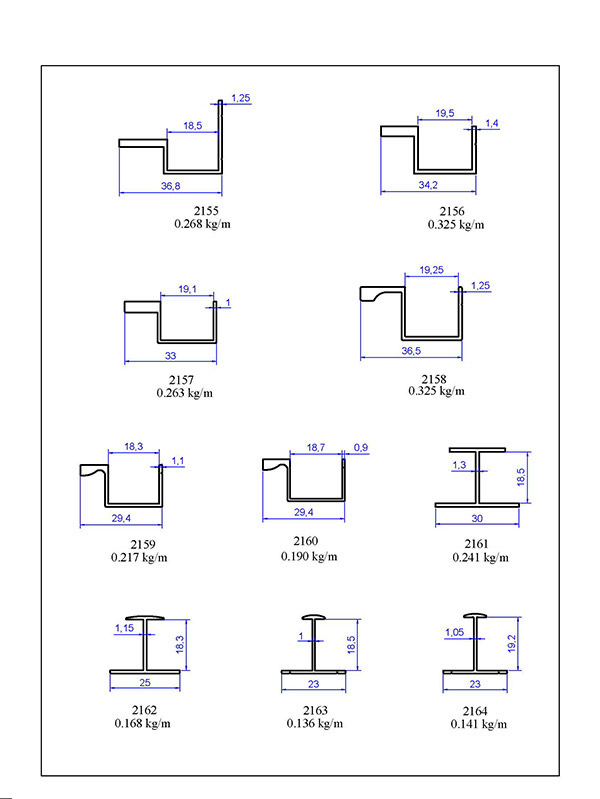 1,25
18,5
36,8
2155
0.268 kg/m

19,5
1,4
34,2
2156
0.325 kg/m

19,1
1
33
2157
0.263 kg/m

19,25
1,25
36,5
2158
0.325 kg/m

18,3
1,1
29,4
2159
0.217 kg/m

18,7
0,9
29,4
2160
0.190 kg/m

1,3
18,5
30
2161
0.241 kg/m

1,15
18,3
25
2162
0.168 kg/m

1
18,5
23
2163
0.136 kg/m

1,05
19,2
23
2164
0.141 kg/m