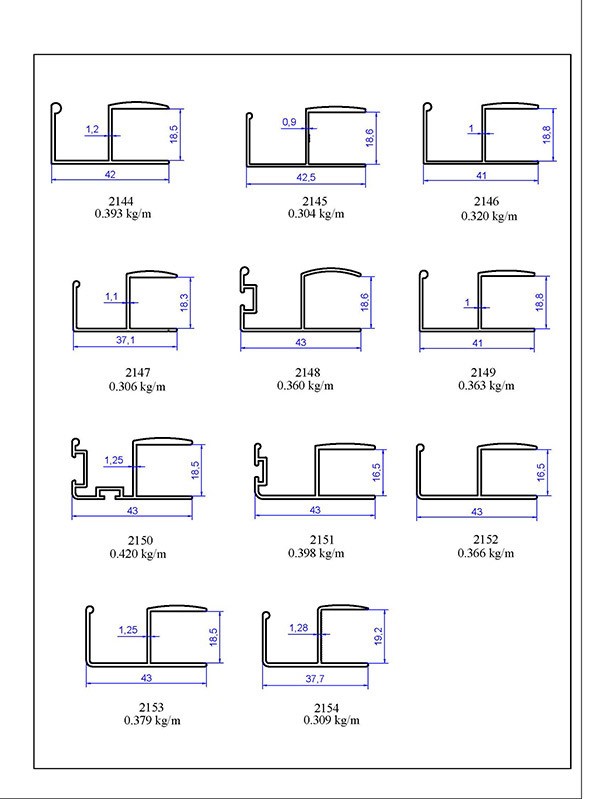 1,2
18,5
42
2144
0.393 kg/m

0,9
18,6
42,5
2145
0.304 kg/m

1
18,8
41
2146
0.320 kg/m

1,1
18,3
37,1
2147
0.306 kg/m

18,6
43
2148
0.360 kg/m

1
18,8
41
2149
0.363 kg/m

1,25
18,5
43
2150
0.420 kg/m

16,5
43
2151
0.398 kg/m

16,5
43
2152
0.366 kg/m

1,25
18,5
43
2153
0.379 kg/m

1,28
19,2
37,7
2154
0.309 kg/m